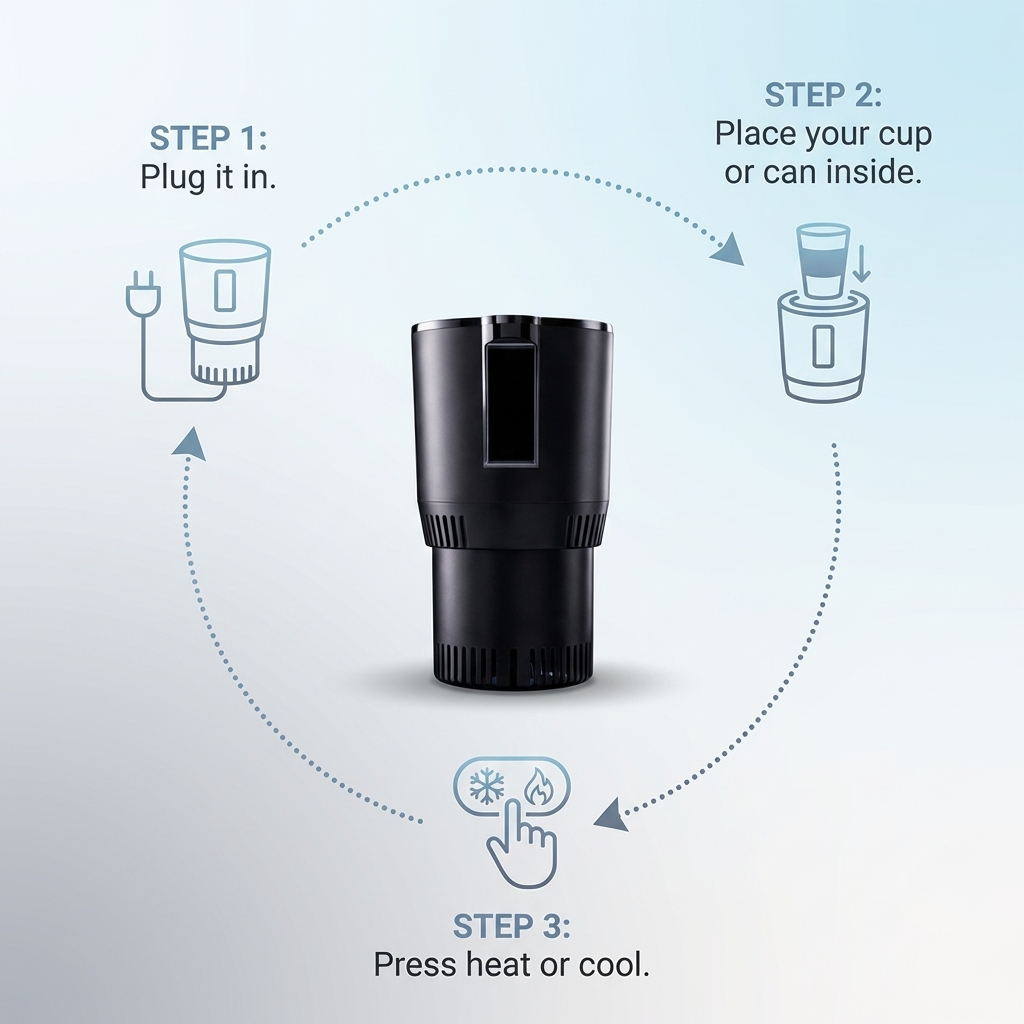 STEP 1:
Plug it in.

STEP 2:
Place your cup or can inside.

STEP 3:
Press heat or cool.